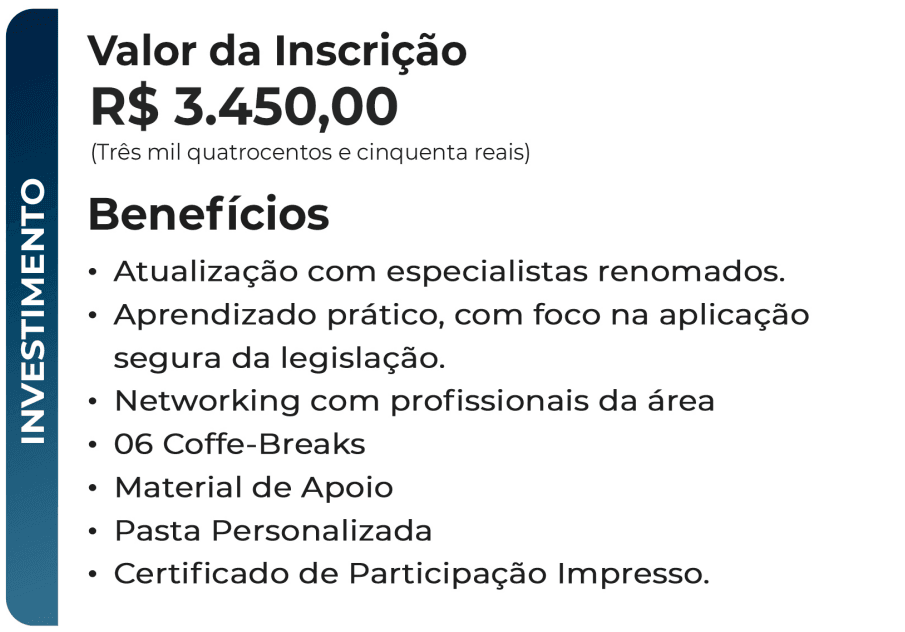 INVESTIMENTO

Valor da Inscrição
R$ 3.450,00
(Três mil quatrocentos e cinquenta reais)

Benefícios
• Atualização com especialistas renomados.
• Aprendizado prático, com foco na aplicação segura da legislação.
• Networking com profissionais da área
• 06 Coffe-Breaks
• Material de Apoio
• Pasta Personalizada
• Certificado de Participação Impresso.